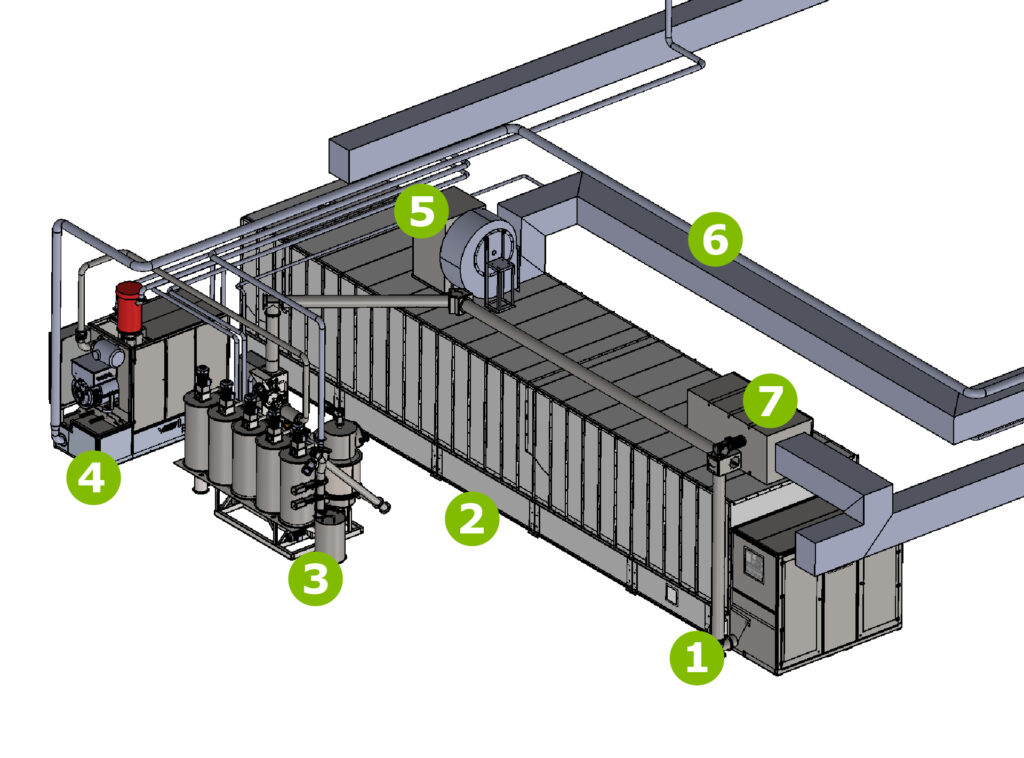 5
6
7
4
2
3
1