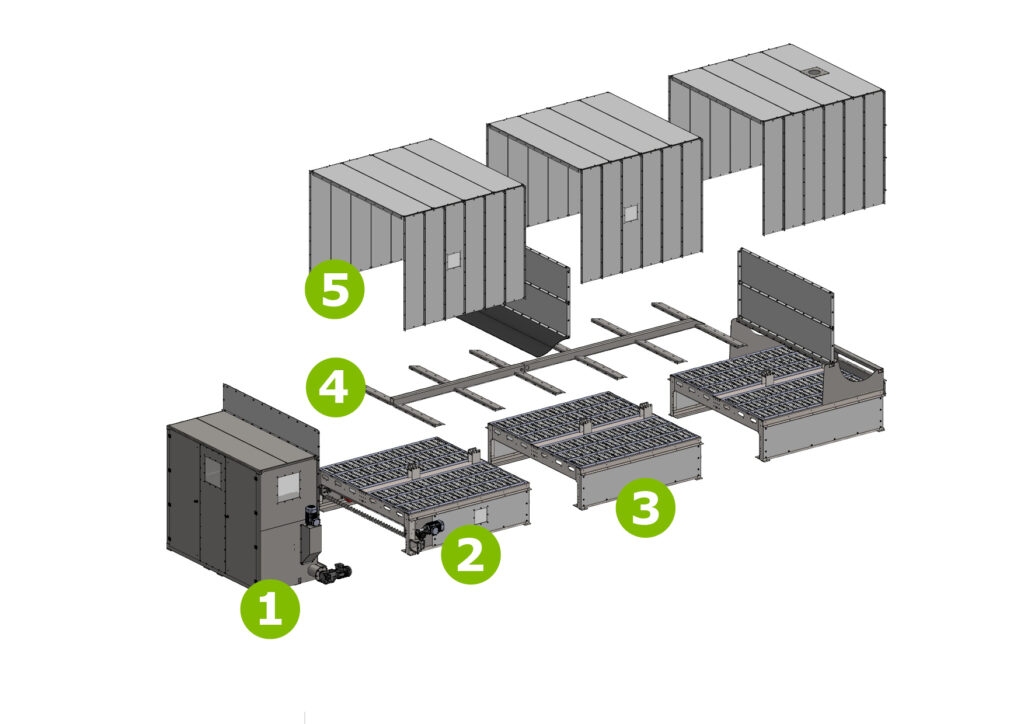 5

4

3

2

1